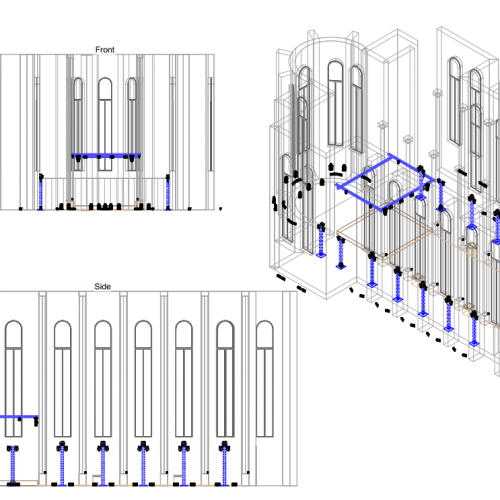 Front

Side